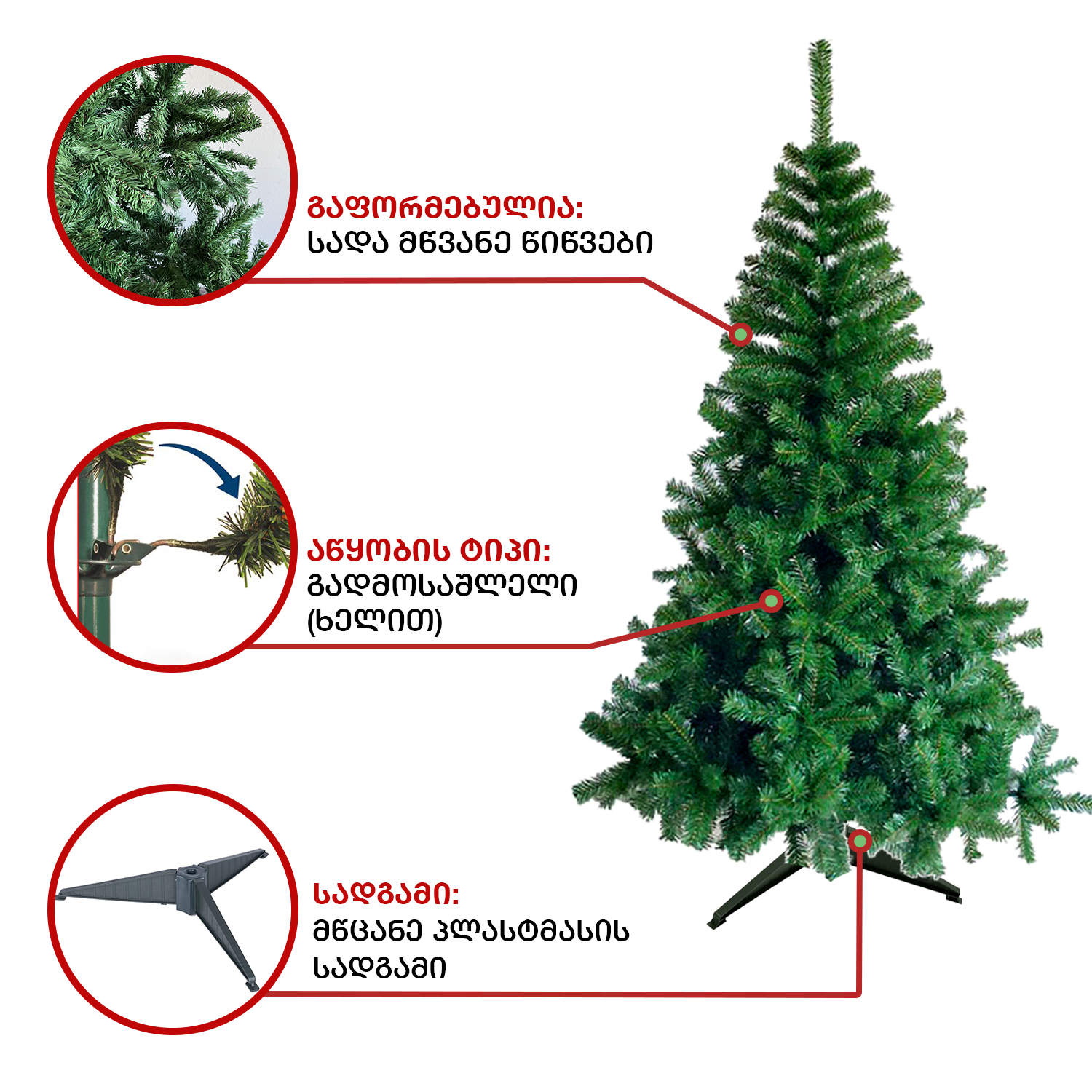 გაფორმებულია:
სადა მწვანე წიწვები

აწყობის ტიპი:
გადმოსაშლელი
(ხელით)

სადგამი:
მწვანე პლასტმასის
სადგამი